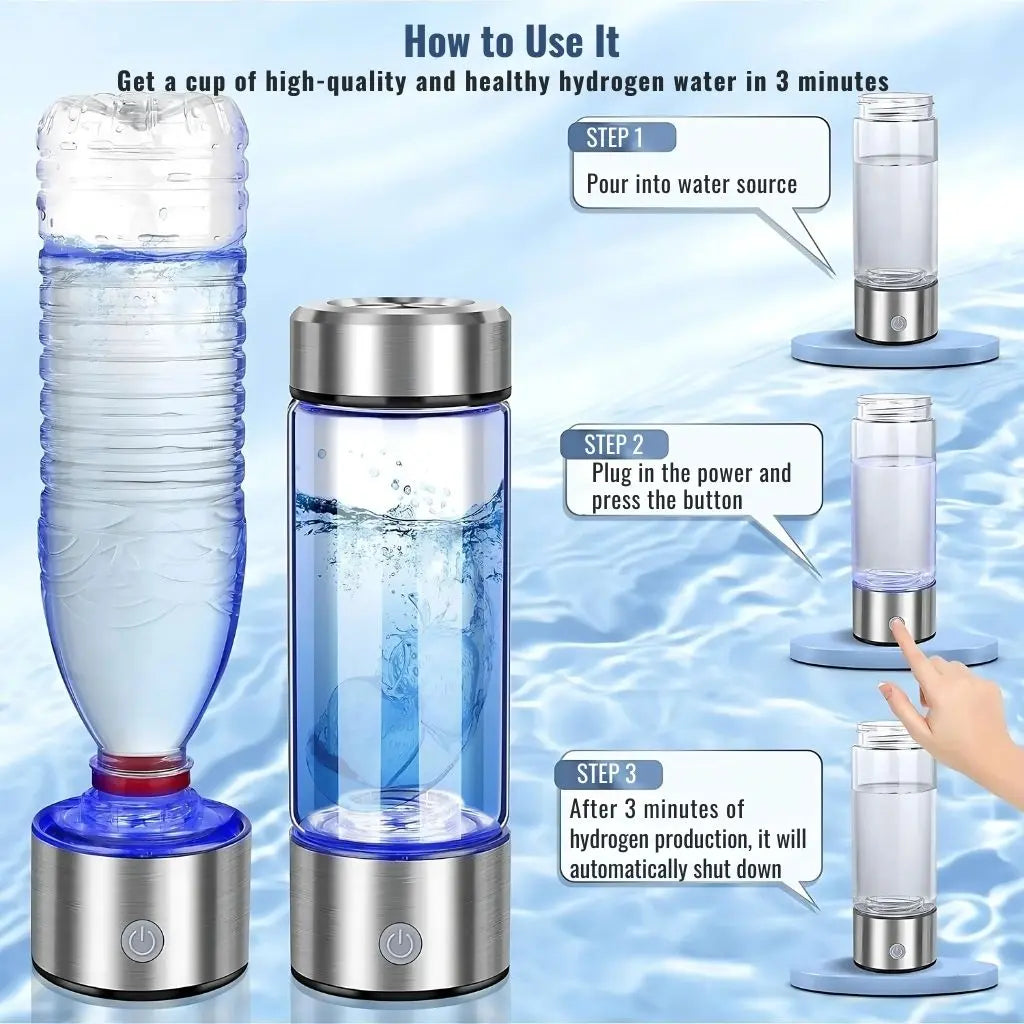 How to Use It
Get a cup of high-quality and healthy hydrogen water in 3 minutes

STEP 1
Pour into water source

STEP 2
Plug in the power and press the button

STEP 3
After 3 minutes of hydrogen production, it will automatically shut down