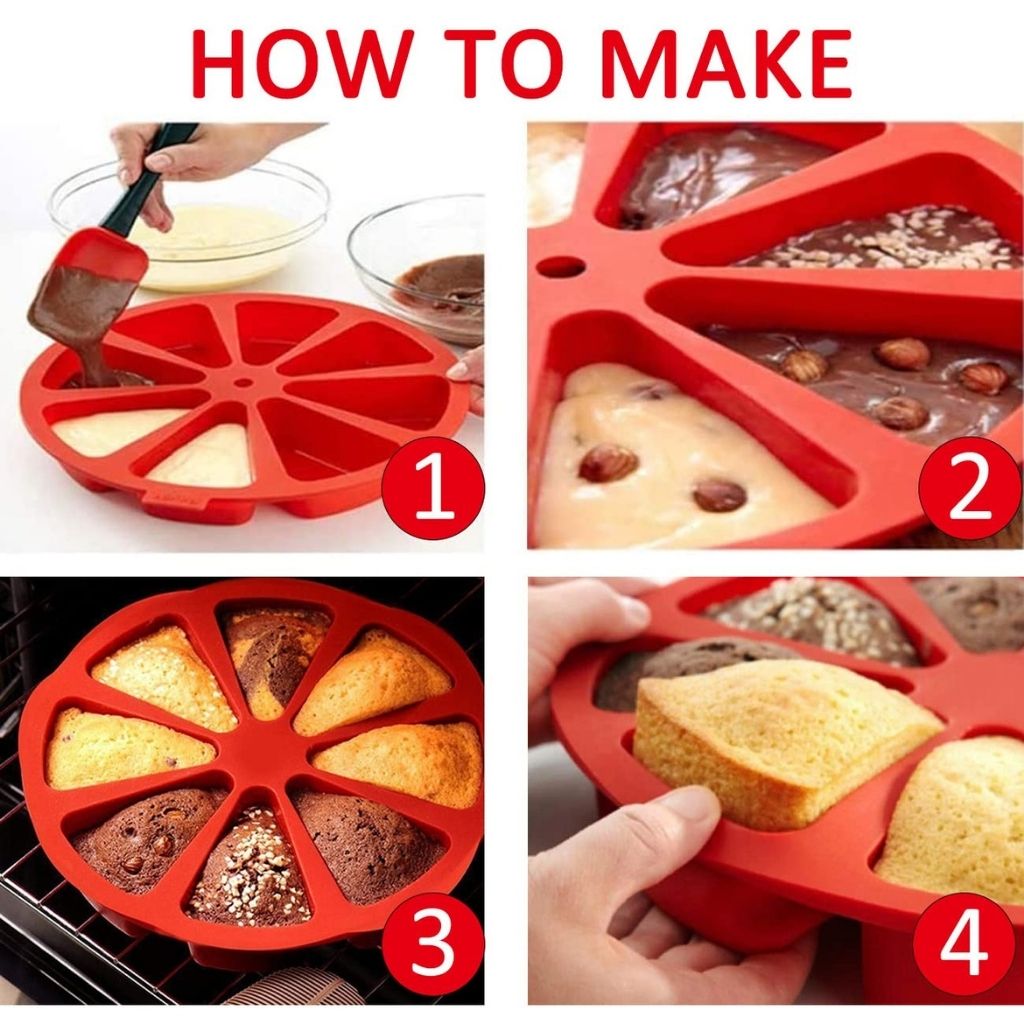 HOW TO MAKE

1

2

3

4