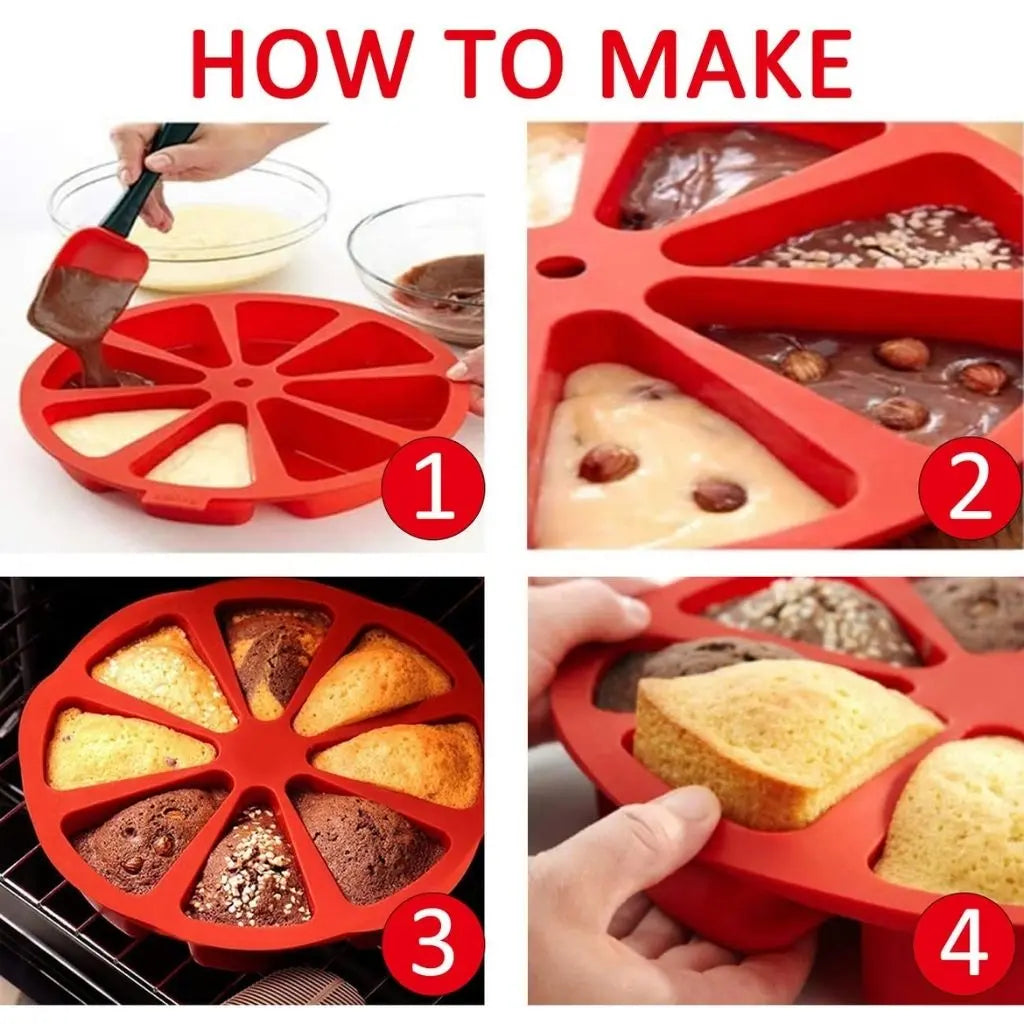 HOW TO MAKE

1

2

3

4