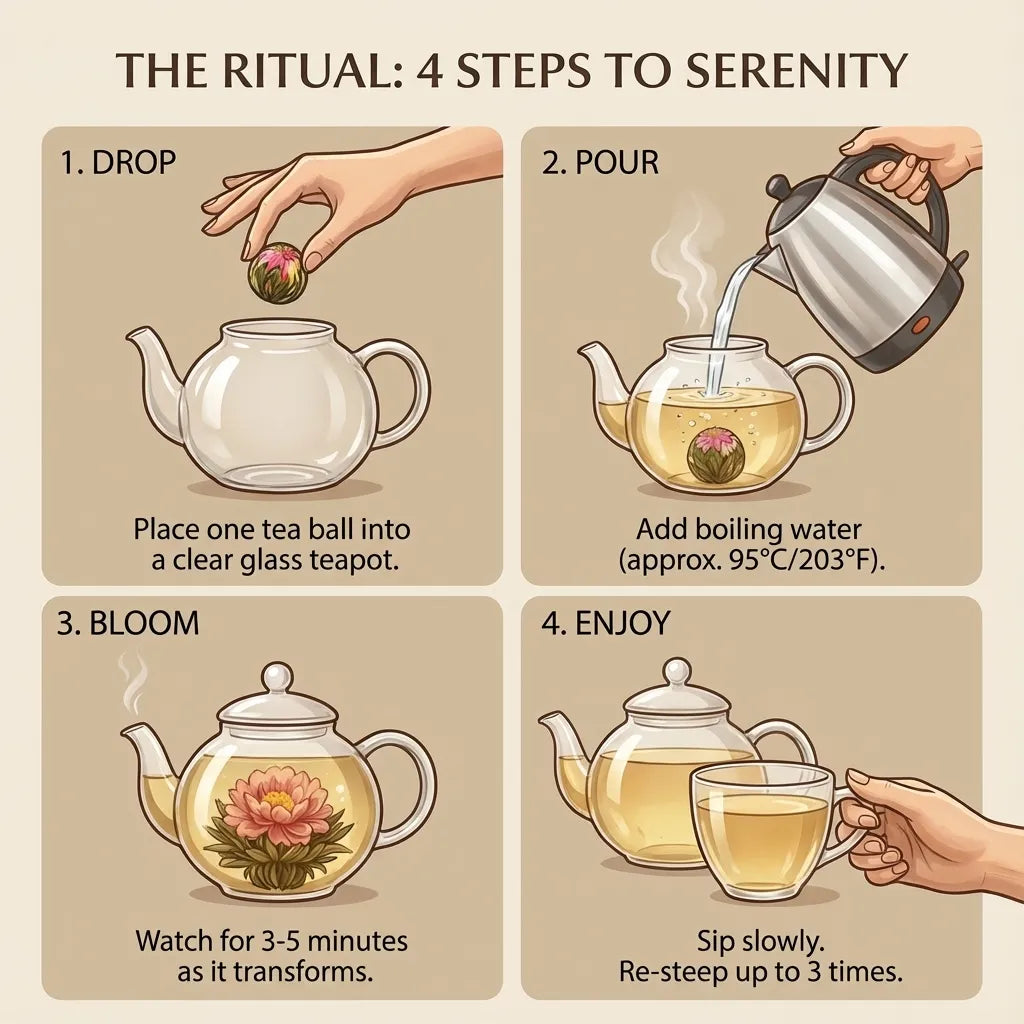 THE RITUAL: 4 STEPS TO SERENITY

1. DROP

Place one tea ball into a clear glass teapot.

2. POUR

Add boiling water (approx. 95°C/203°F).

3. BLOOM

Watch for 3-5 minutes as it transforms.

4. ENJOY

Sip slowly. Re-steep up to 3 times.