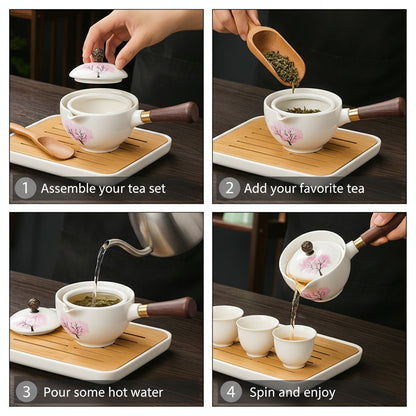 1 Assemble your tea set

2 Add your favorite tea

3 Pour some hot water

4 Spin and enjoy