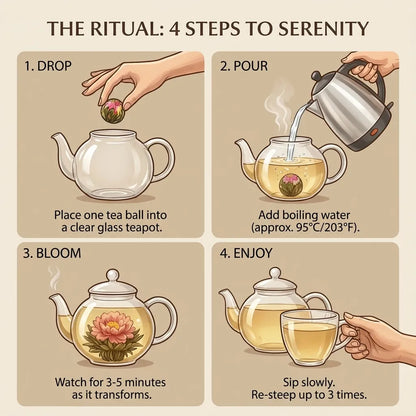 THE RITUAL: 4 STEPS TO SERENITY

1. DROP

Place one tea ball into a clear glass teapot.

2. POUR

Add boiling water (approx. 95°C/203°F).

3. BLOOM

Watch for 3-5 minutes as it transforms.

4. ENJOY

Sip slowly. Re-steep up to 3 times.