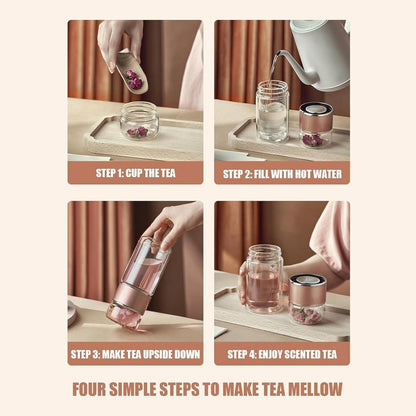 STEP 1: CUP THE TEA

STEP 2: FILL WITH HOT WATER

STEP 3: MAKE TEA UPSIDE DOWN

STEP 4: ENJOY SCENTED TEA

FOUR SIMPLE STEPS TO MAKE TEA MELLOW